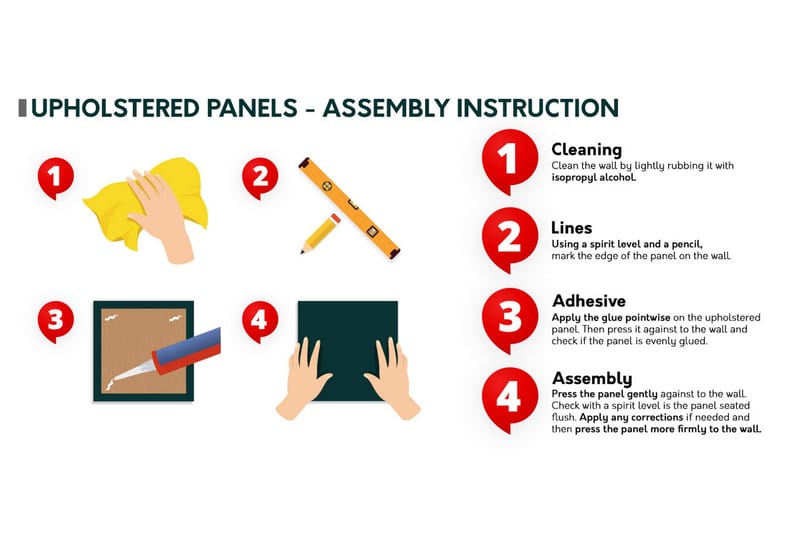 UPHOLSTERED PANELS - ASSEMBLY INSTRUCTION

1

2

3

4

1
Cleaning
Clean the wall by lightly rubbing it with isopropyl alcohol.

2
Lines
Using a spirit level and a pencil, mark the edge of the panel on the wall.

3
Adhesive
Apply the glue pointwise on the upholstered panel. Then press it against to the wall and check if the panel is evenly glued.

4
Assembly
Press the panel gently against to the wall. Check with a spirit level is the panel seated flush. Apply any corrections if needed and then press the panel more firmly to the wall.