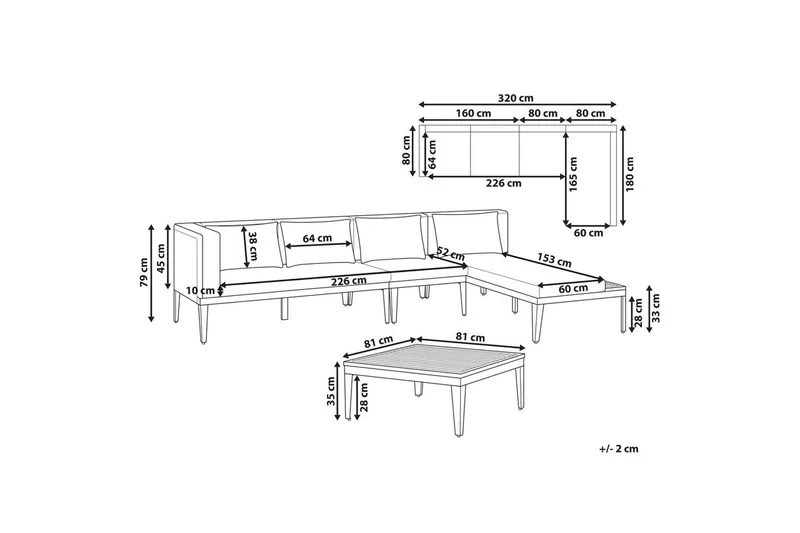 320 cm
160 cm
80 cm
80 cm
80 cm
64 cm
226 cm
165 cm
180 cm
60 cm
79 cm
45 cm
38 cm
64 cm
52 cm
153 cm
226 cm
10 cm
60 cm
28 cm
33 cm
81 cm
81 cm
35 cm
28 cm
+/- 2 cm