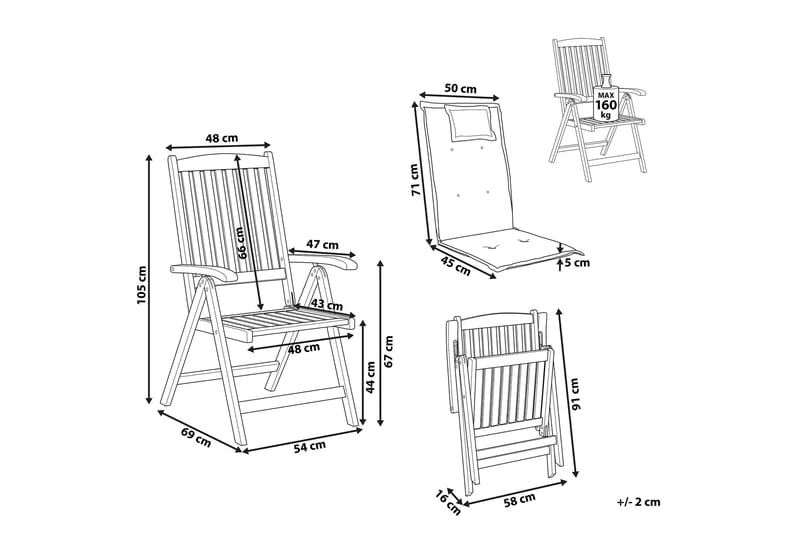 48 cm
105 cm
66 cm
47 cm
43 cm
48 cm
44 cm
67 cm
69 cm
54 cm
50 cm
71 cm
45 cm
5 cm
MAX
160
kg
91 cm
16 cm
58 cm
+/- 2 cm