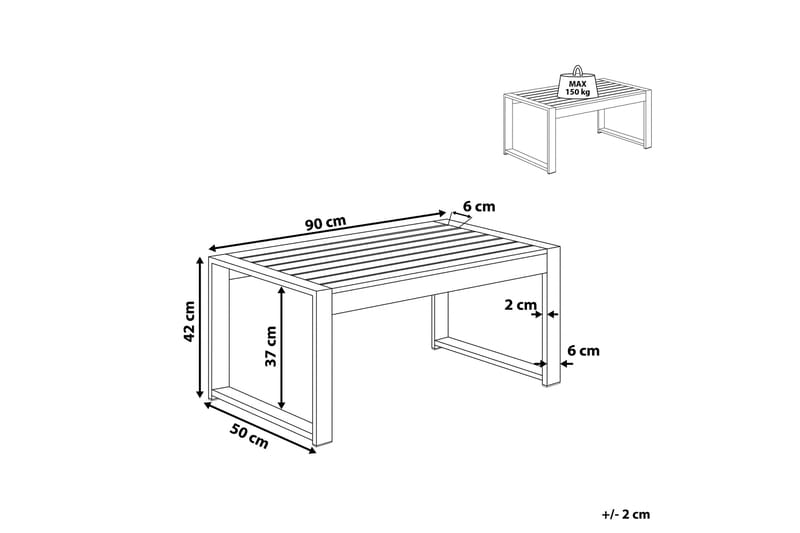 MAX
150 kg

90 cm
6 cm
42 cm
37 cm
2 cm
6 cm
50 cm

+/- 2 cm