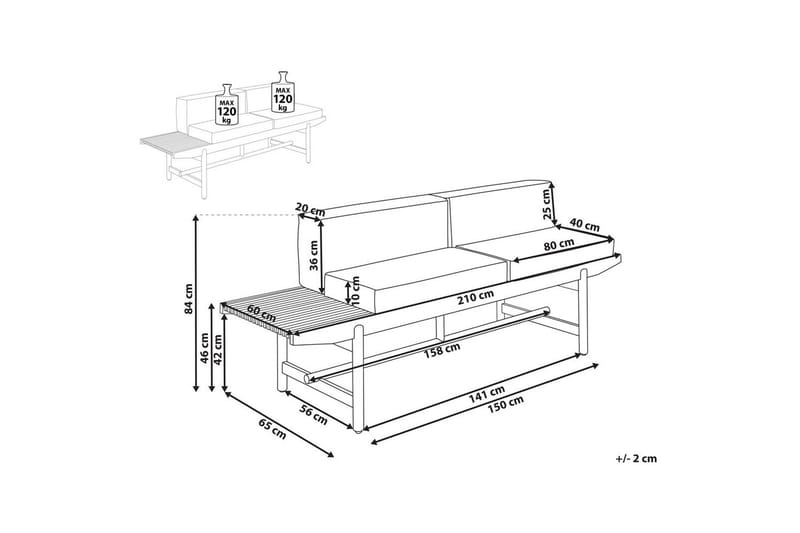 MAX
120
kg

MAX
120
kg

20 cm
25 cm
40 cm
80 cm
36 cm
10 cm
210 cm
84 cm
60 cm
46 cm
42 cm
158 cm
141 cm
150 cm
56 cm
65 cm
+/- 2 cm