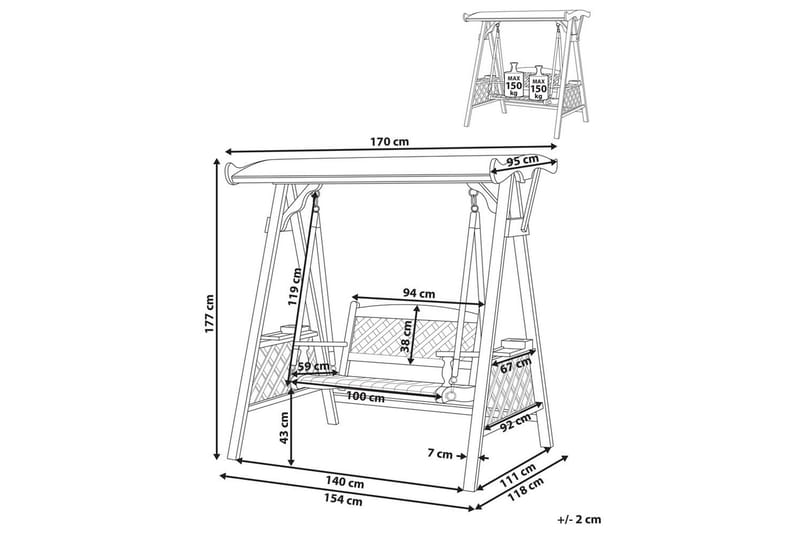 MAX 150 kg
MAX 150 kg
170 cm
95 cm
177 cm
119 cm
94 cm
38 cm
59 cm
67 cm
100 cm
92 cm
43 cm
7 cm
140 cm
154 cm
111 cm
118 cm
+/- 2 cm