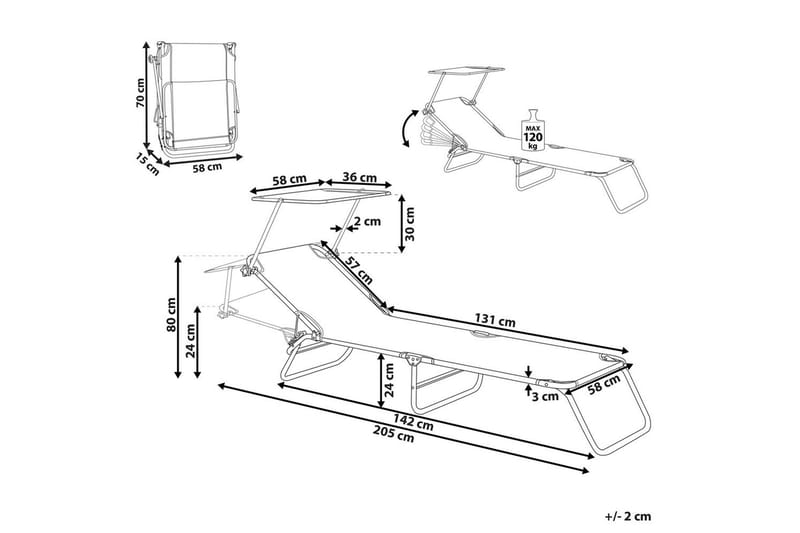 70 cm
15 cm
58 cm
MAX
120
kg
58 cm
36 cm
2 cm
30 cm
57 cm
80 cm
24 cm
131 cm
24 cm
3 cm
58 cm
142 cm
205 cm
+/- 2 cm