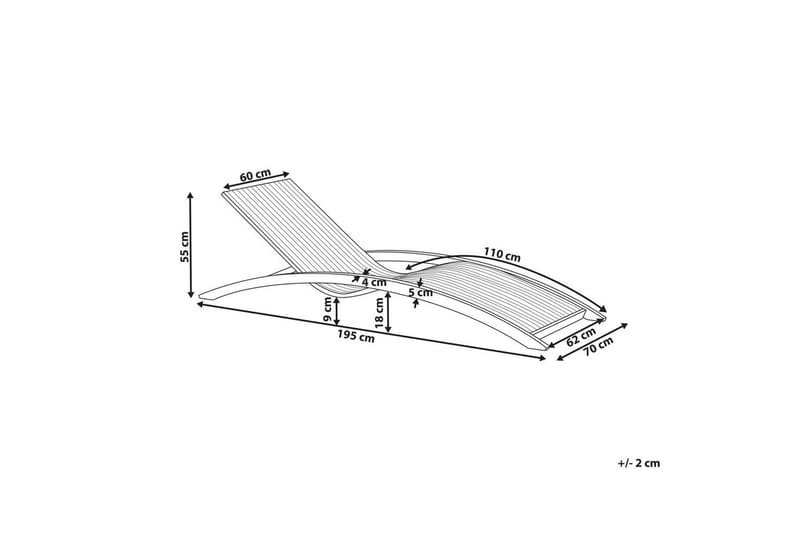 60 cm
55 cm
110 cm
4 cm
5 cm
9 cm
18 cm
195 cm
62 cm
70 cm
+/- 2 cm