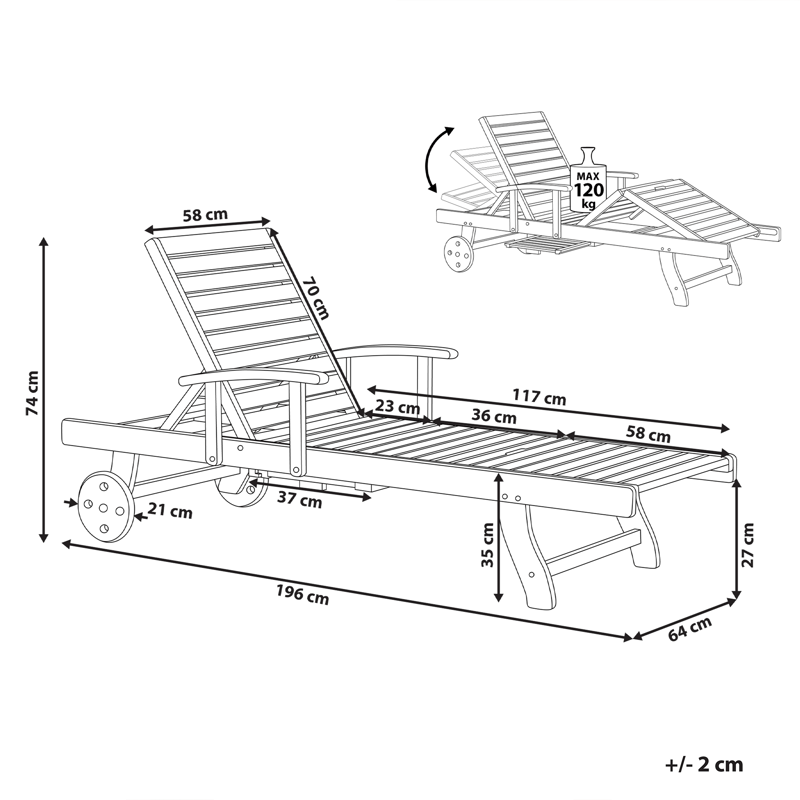 MAX
120
kg

58 cm

70 cm

74 cm

117 cm

23 cm

36 cm

58 cm

37 cm

21 cm

35 cm

27 cm

196 cm

64 cm

+/- 2 cm