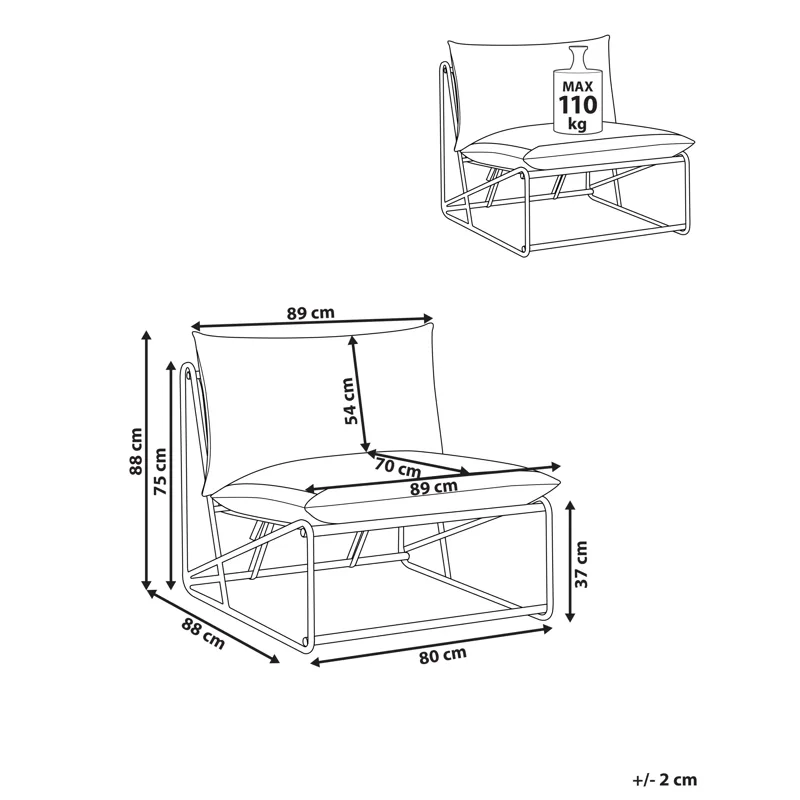 MAX
110
kg

89 cm
54 cm
88 cm
75 cm
70 cm
89 cm
37 cm
88 cm
80 cm

+/- 2 cm