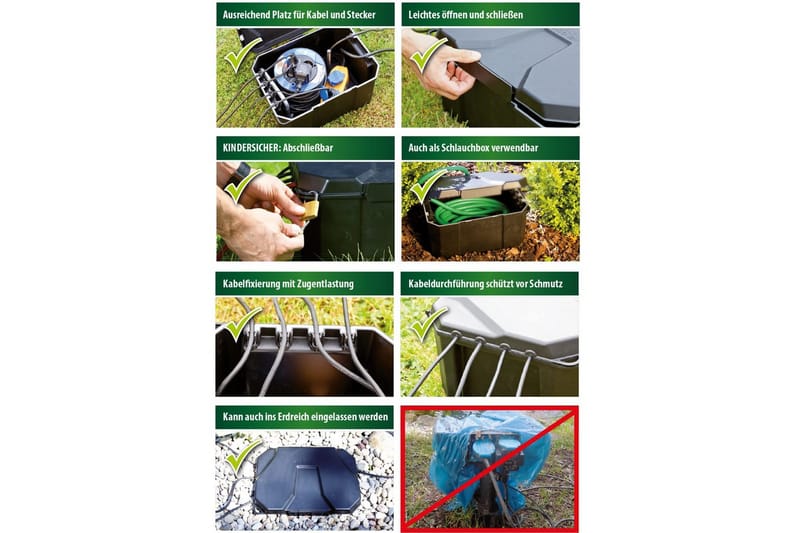 Ausreichend Platz für Kabel und Stecker

Leichtes öffnen und schließen

KINDERSICHER: Abschließbar

Auch als Schlauchbox verwendbar

Kabelfixierung mit Zugentlastung

Kabeldurchführung schützt vor Schmutz

Kann auch ins Erdreich eingelassen werden