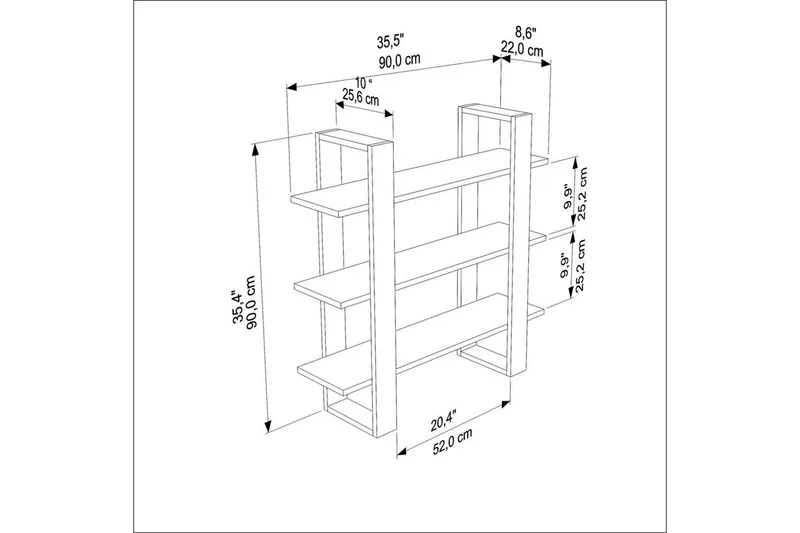 35,5"
90,0 cm

8,6"
22,0 cm

10 "
25,6 cm

9,9"
25,2 cm

9,9"
25,2 cm

35,4"
90,0 cm

20,4"
52,0 cm