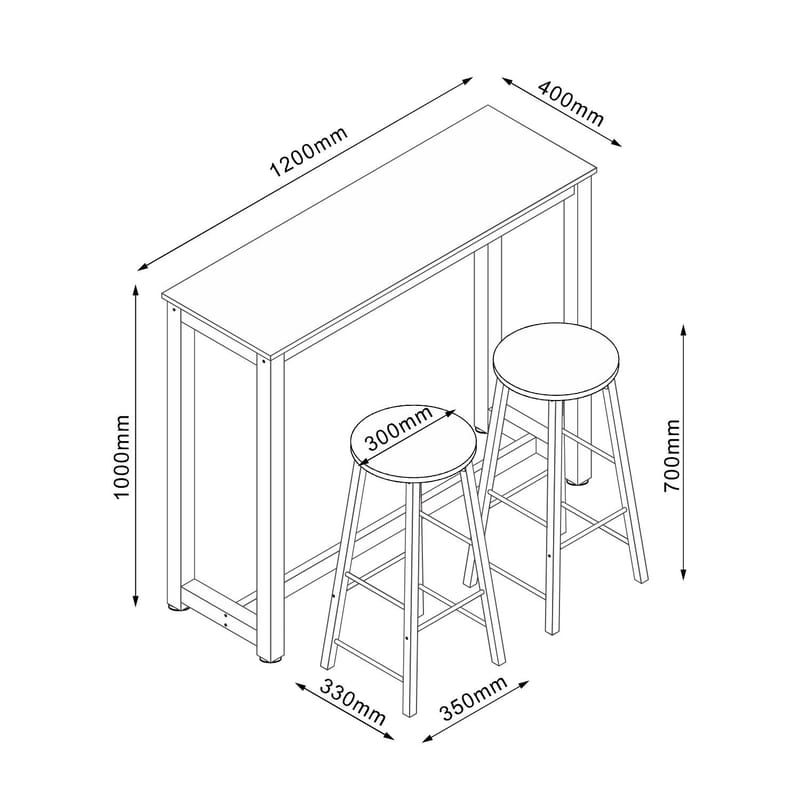 1200mm
400mm
1000mm
300mm
700mm
330mm
350mm