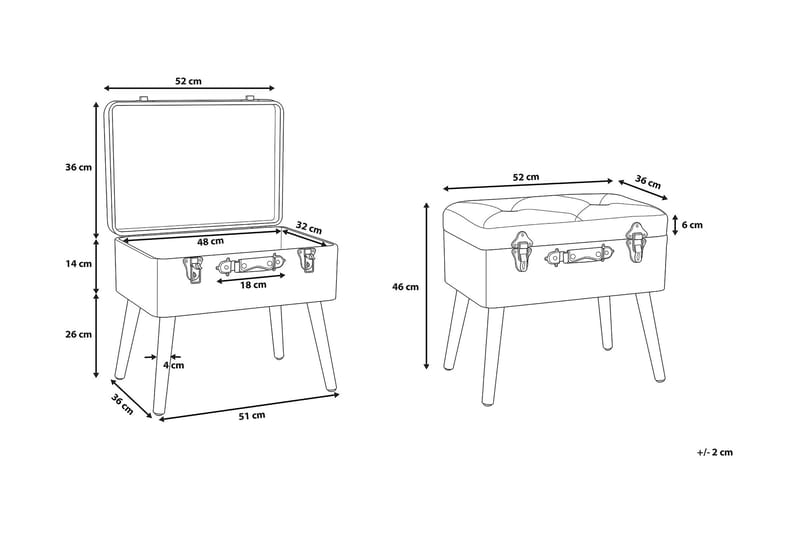 52 cm
36 cm
48 cm
32 cm
14 cm
18 cm
26 cm
4 cm
36 cm
51 cm
52 cm
36 cm
6 cm
46 cm
+/- 2 cm