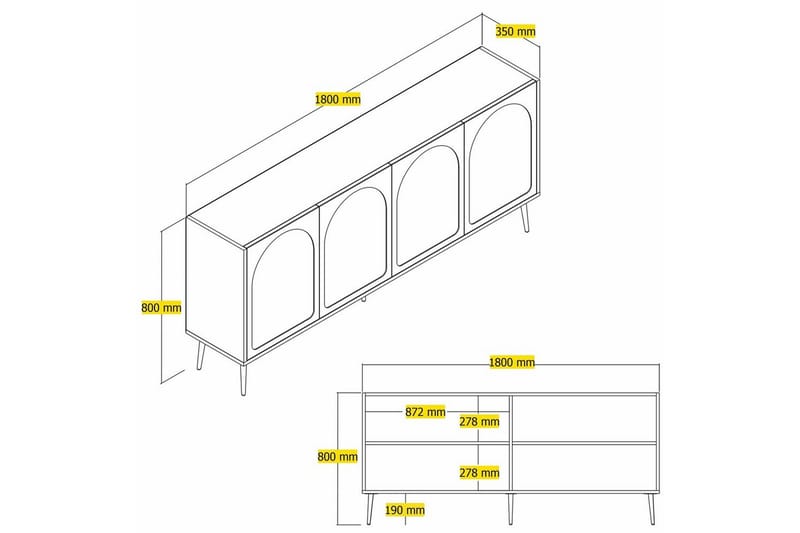 350 mm
1800 mm
800 mm
1800 mm
872 mm
278 mm
800 mm
278 mm
190 mm