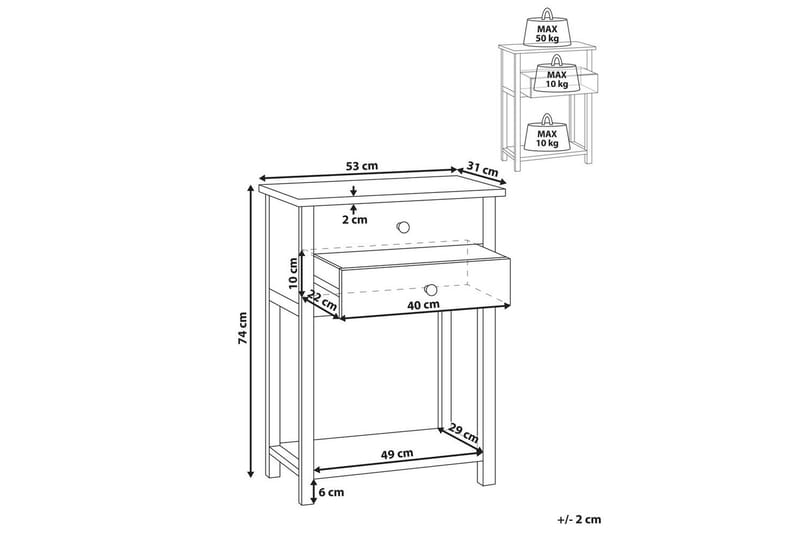 MAX
50 kg

MAX
10 kg

MAX
10 kg

53 cm
31 cm
2 cm
10 cm
22 cm
40 cm
74 cm
29 cm
49 cm
6 cm
+/- 2 cm