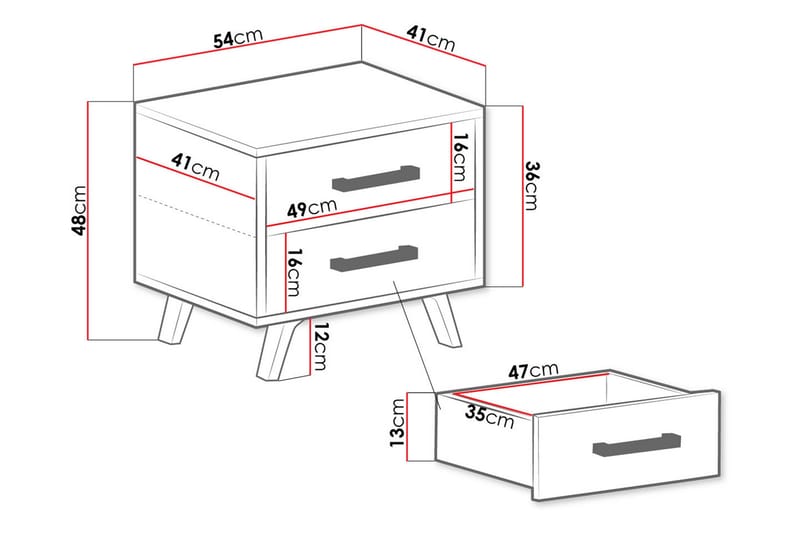 54cm
41cm
48cm
41cm
16cm
36cm
49cm
16cm
12cm
47cm
35cm
13cm