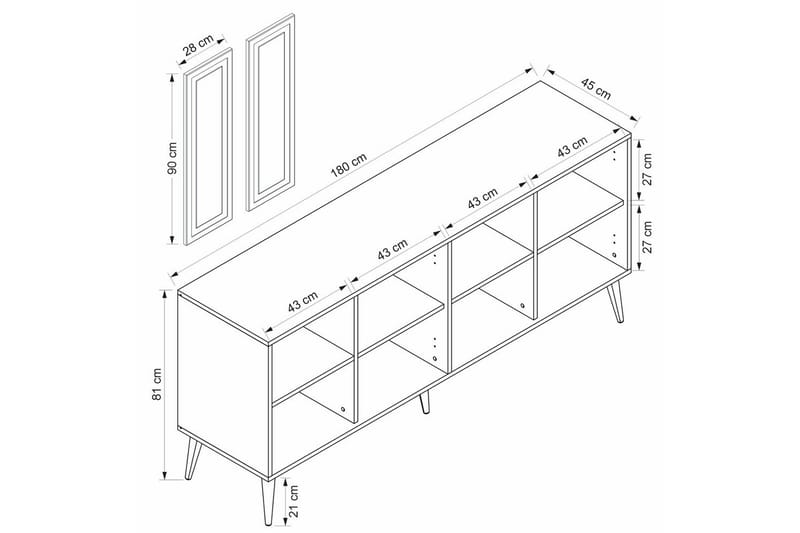 28 cm
90 cm
180 cm
45 cm
43 cm
43 cm
43 cm
43 cm
27 cm
27 cm
81 cm
21 cm