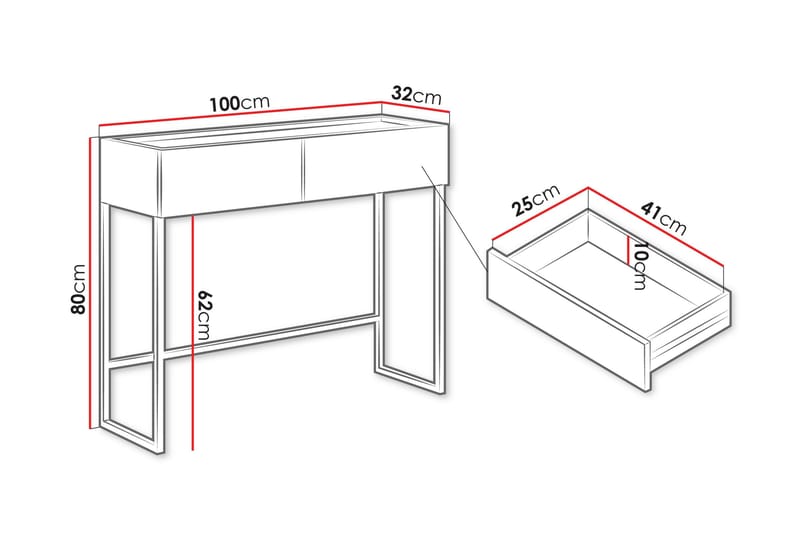 100cm
32cm
80cm
62cm
25cm
41cm
10cm