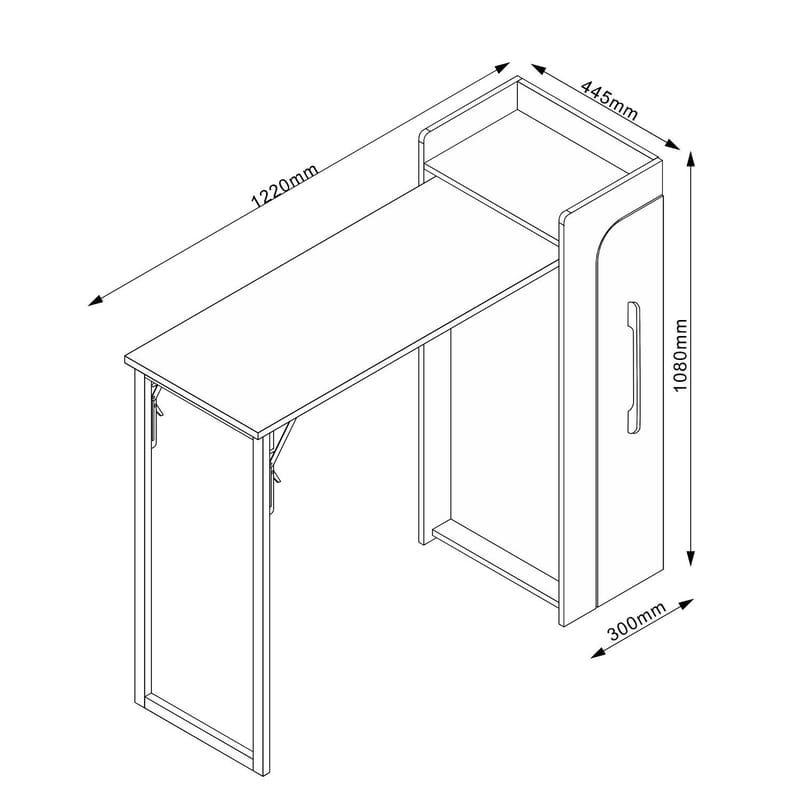 1220mm
445mm
1080mm
300mm