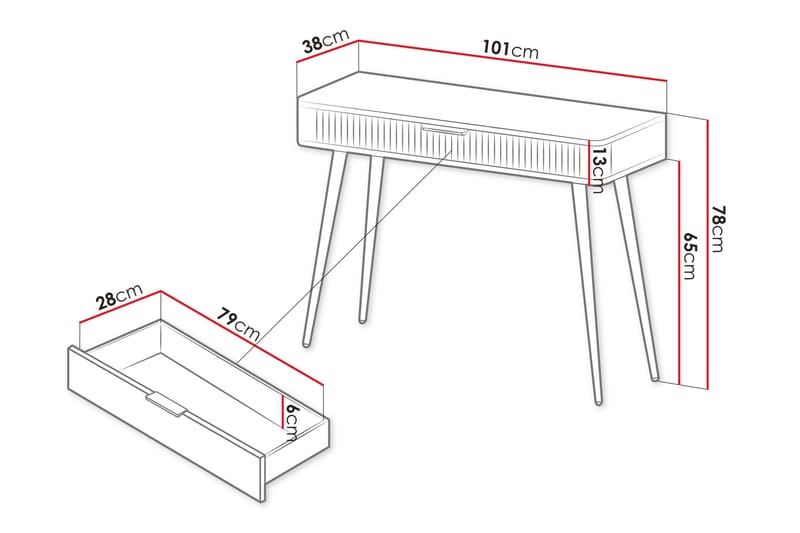 38cm
101cm
13cm
78cm
65cm
28cm
79cm
6cm