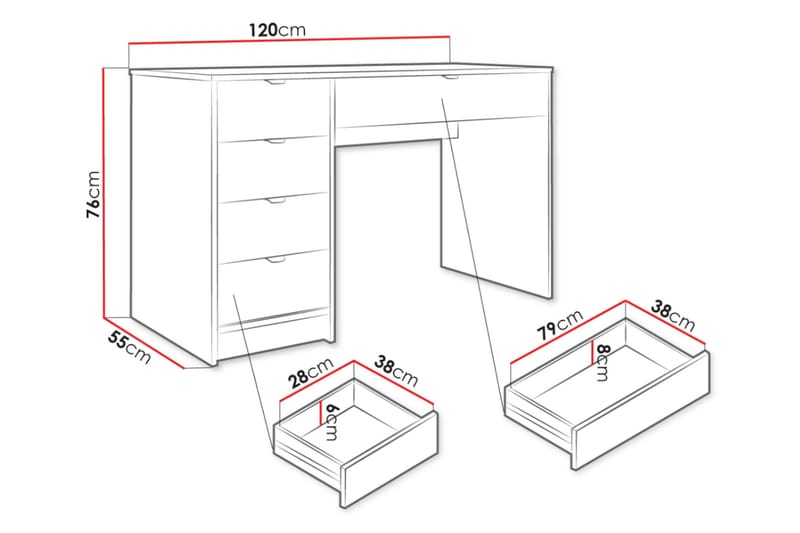 120cm

76cm

55cm

28cm

38cm

6cm

79cm

38cm

8cm