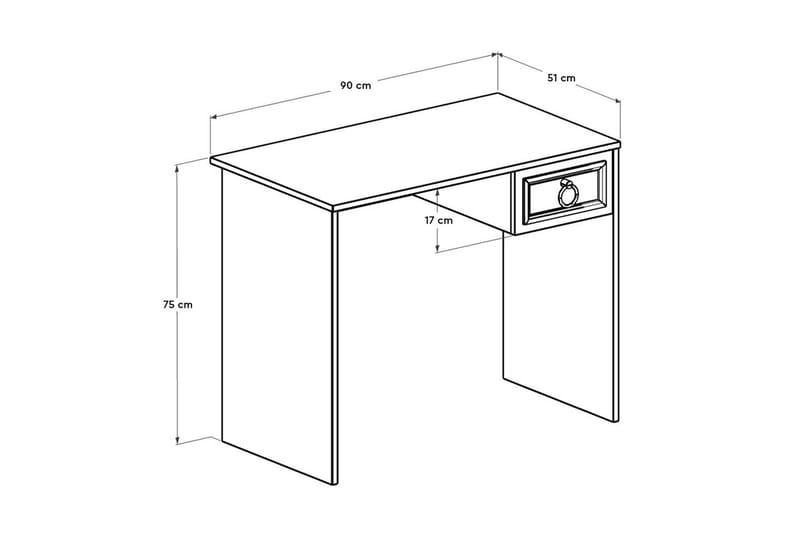 90 cm
51 cm
17 cm
75 cm