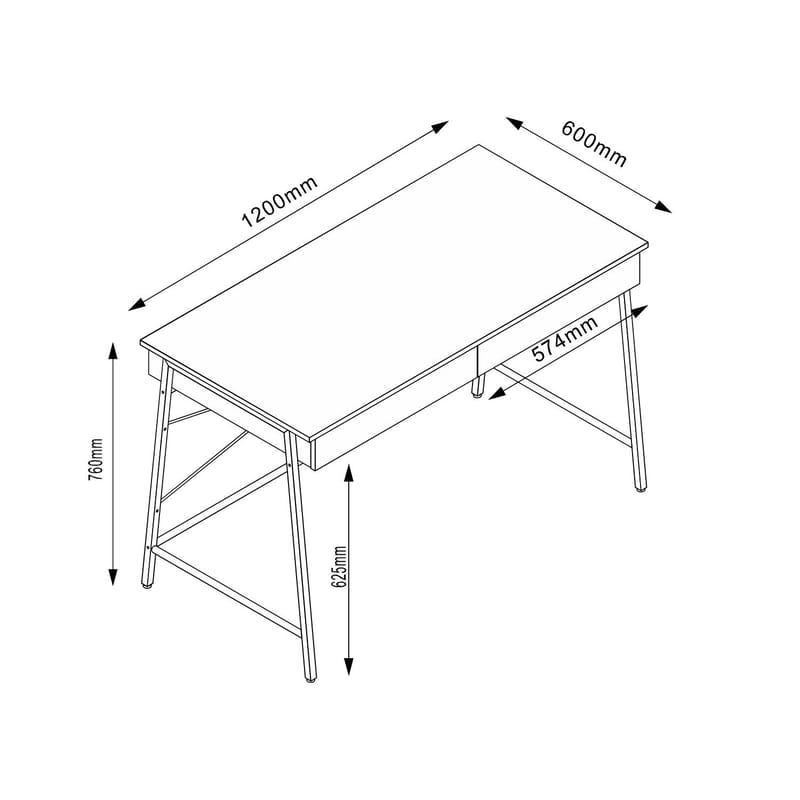 1200mm

600mm

574mm

760mm

625mm