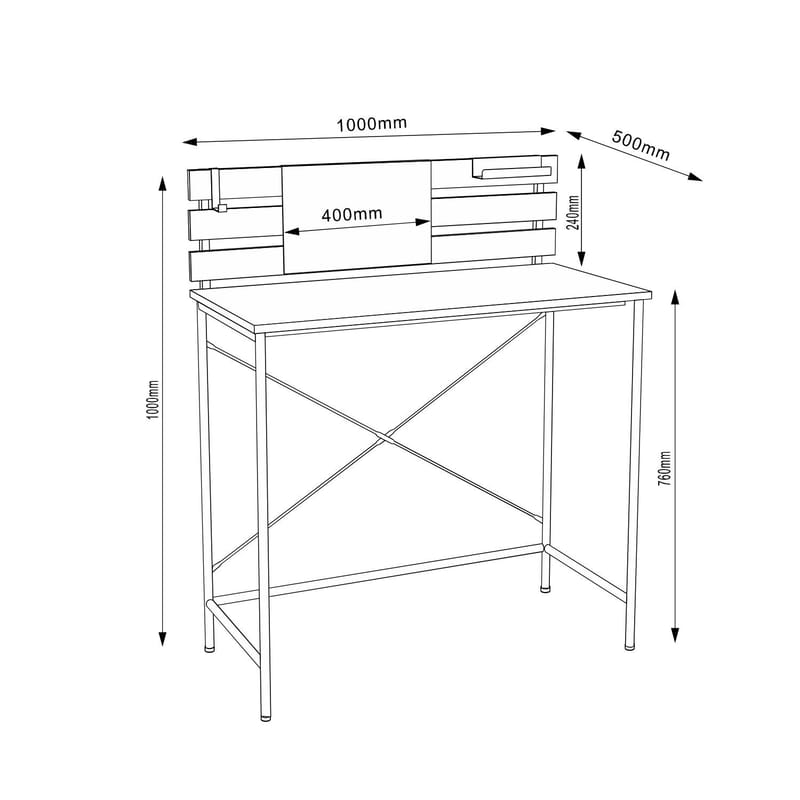 1000mm

500mm

400mm

240mm

1000mm

760mm