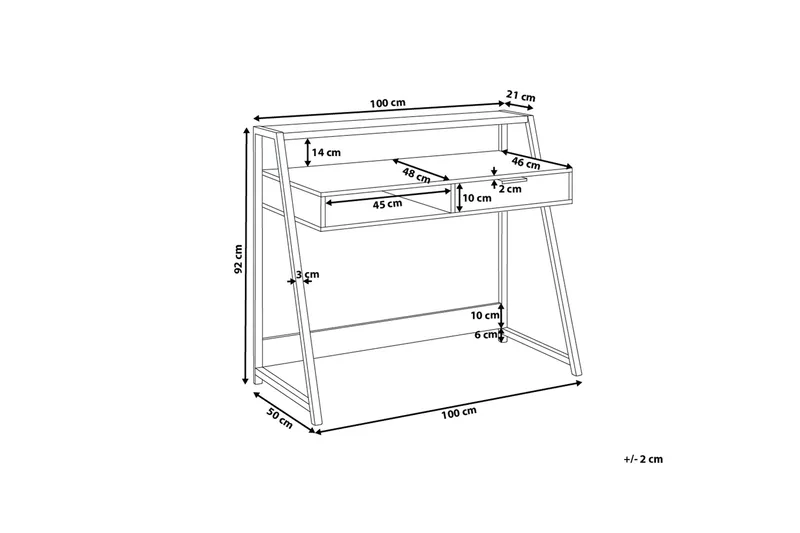 100 cm
21 cm
14 cm
48 cm
46 cm
2 cm
45 cm
10 cm
92 cm
3 cm
10 cm
6 cm
50 cm
100 cm
+/- 2 cm