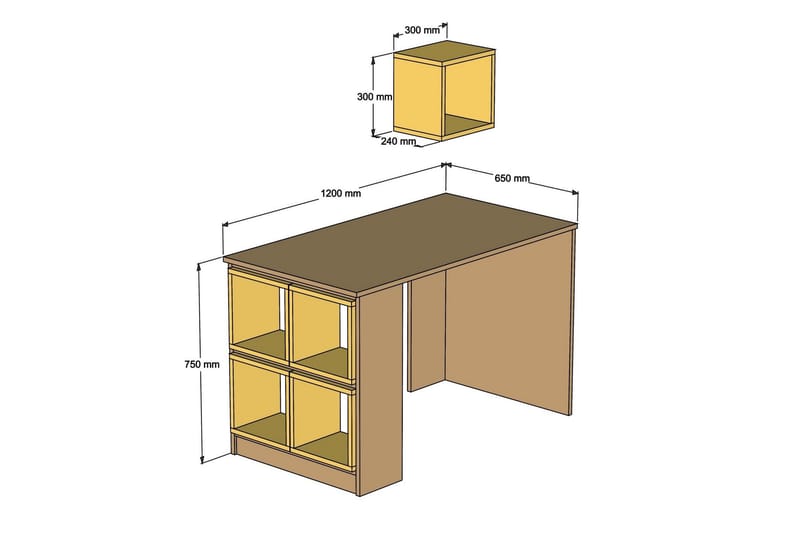 300 mm
300 mm
240 mm
1200 mm
650 mm
750 mm