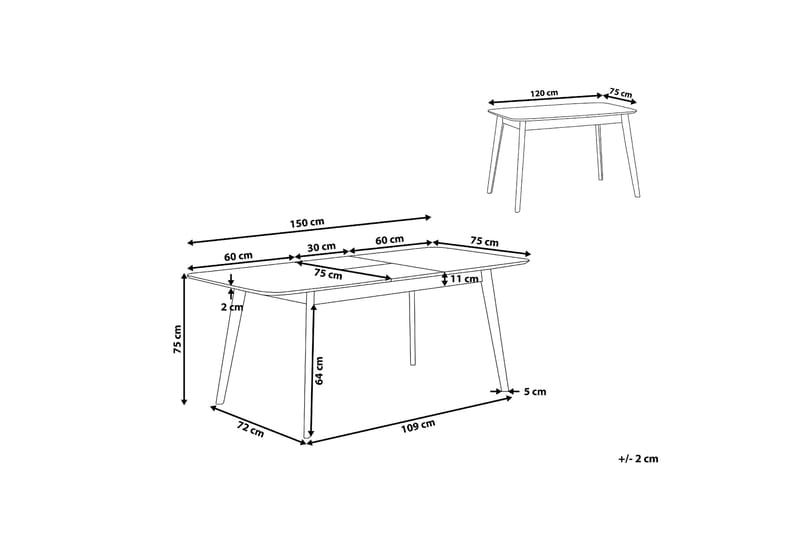 120 cm
75 cm

150 cm
60 cm
30 cm
60 cm
75 cm
75 cm
11 cm
2 cm
75 cm
64 cm
5 cm
72 cm
109 cm

+/- 2 cm