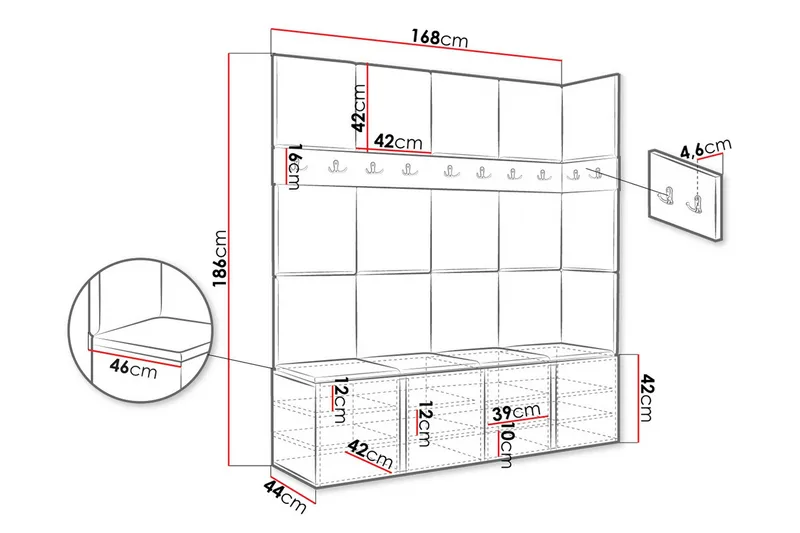 168cm
42cm
42cm
16cm
4,6cm
186cm
46cm
12cm
12cm
39cm
10cm
42cm
42cm
44cm