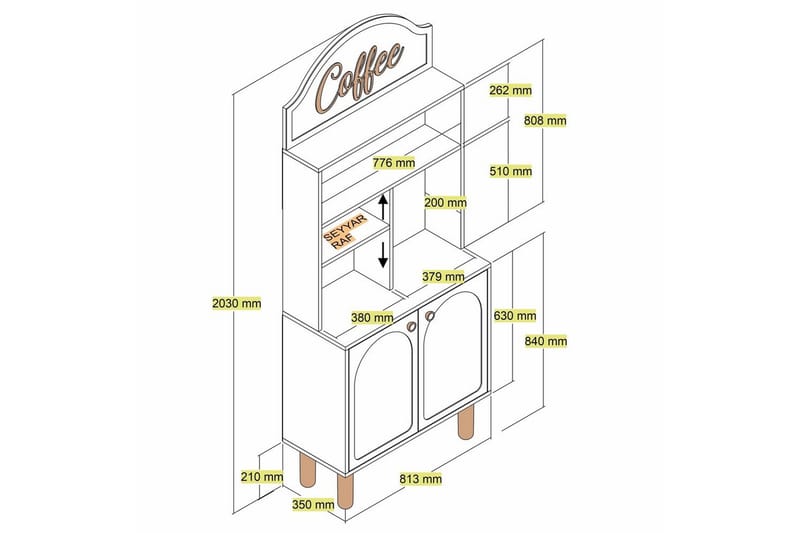 Coffee

262 mm
808 mm
776 mm
510 mm
200 mm
SEYYAR RAF
379 mm
2030 mm
380 mm
630 mm
840 mm
210 mm
813 mm
350 mm