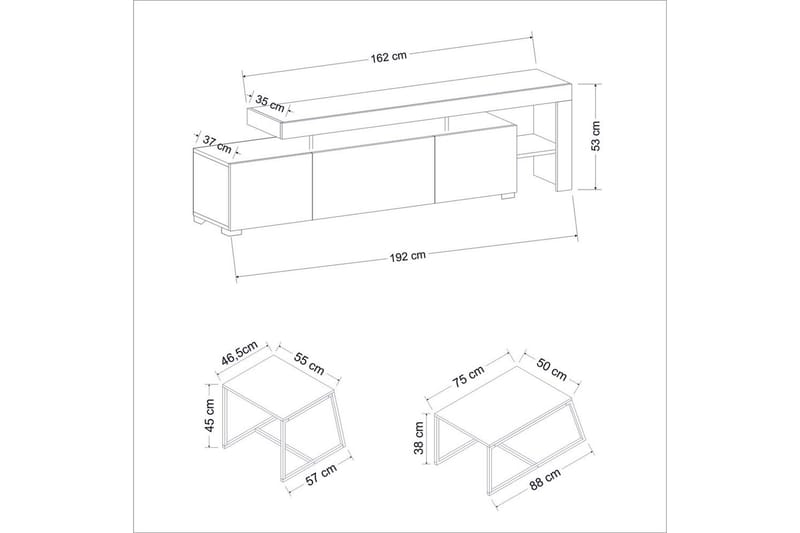 162 cm
35 cm
37 cm
53 cm
192 cm
46,5cm
55 cm
45 cm
57 cm
75 cm
50 cm
38 cm
88 cm