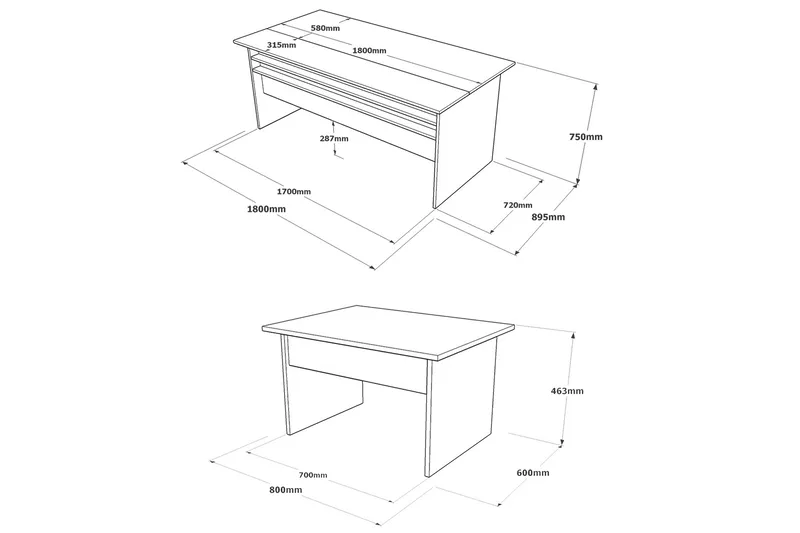 580mm
315mm
1800mm
287mm
750mm
1700mm
1800mm
720mm
895mm

463mm
700mm
800mm
600mm