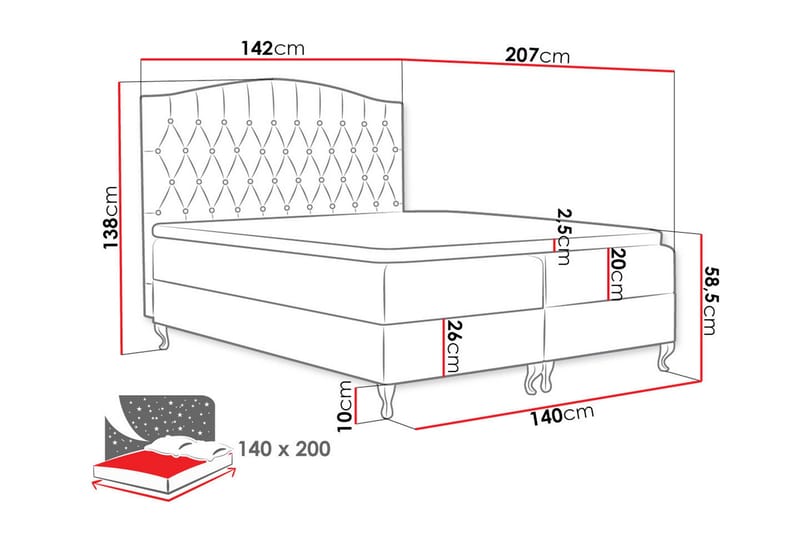 142cm
207cm
138cm
2,5cm
20cm
58,5cm
26cm
10cm
140cm
140 x 200