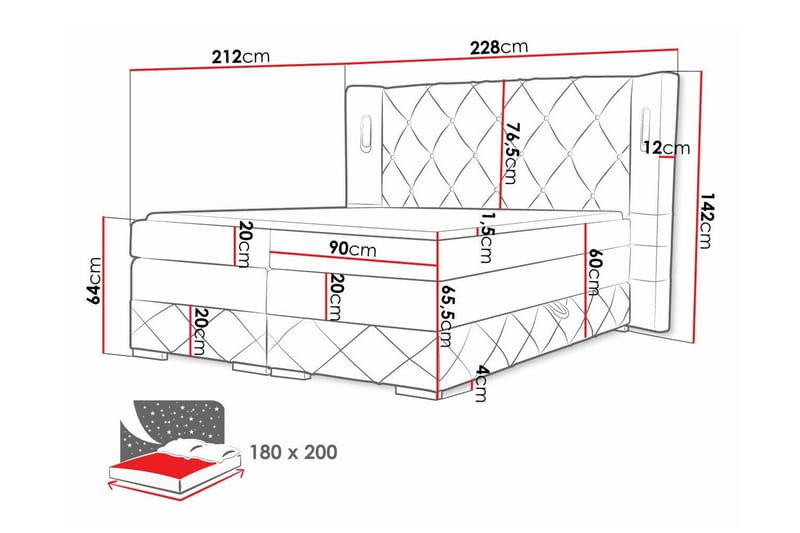 212cm
228cm
76,5cm
12cm
142cm
1,5cm
20cm
90cm
60cm
64cm
20cm
65,5cm
20cm
4cm
180 x 200