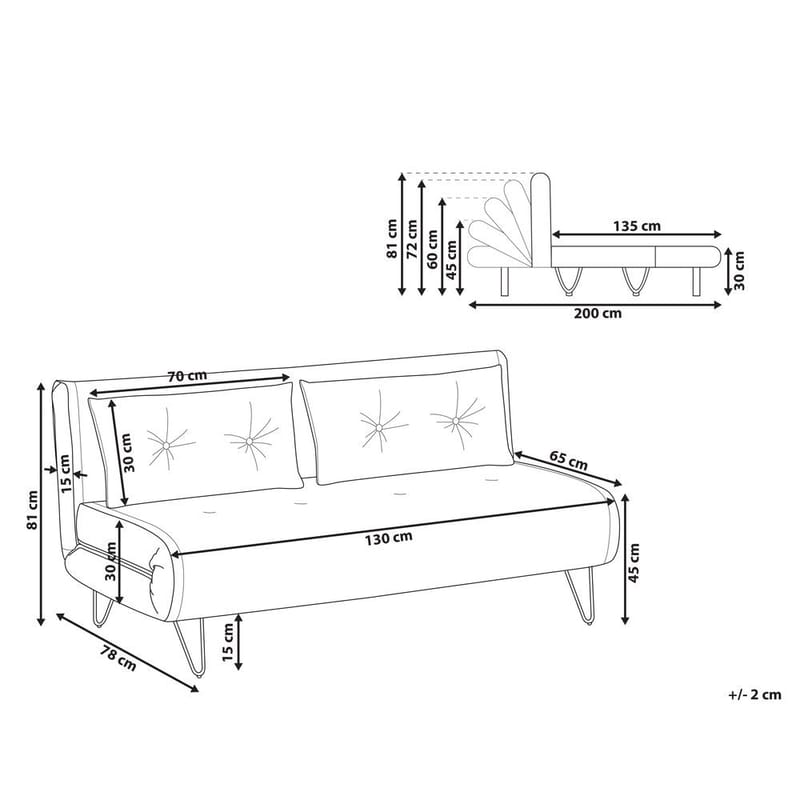 81 cm
72 cm
60 cm
45 cm
135 cm
30 cm
200 cm

70 cm
30 cm
15 cm
81 cm
65 cm
130 cm
30 cm
45 cm
15 cm
78 cm

+/- 2 cm