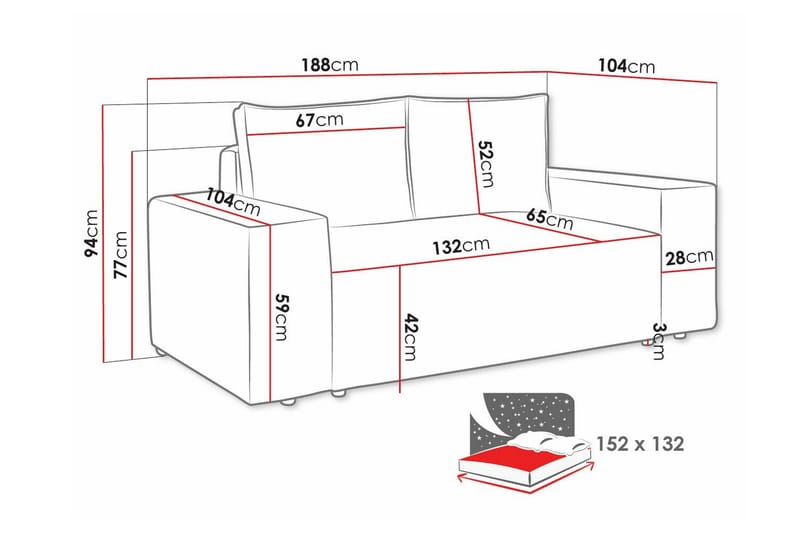 188cm
104cm
67cm
52cm
104cm
65cm
94cm
77cm
132cm
28cm
59cm
42cm
3cm
152 x 132