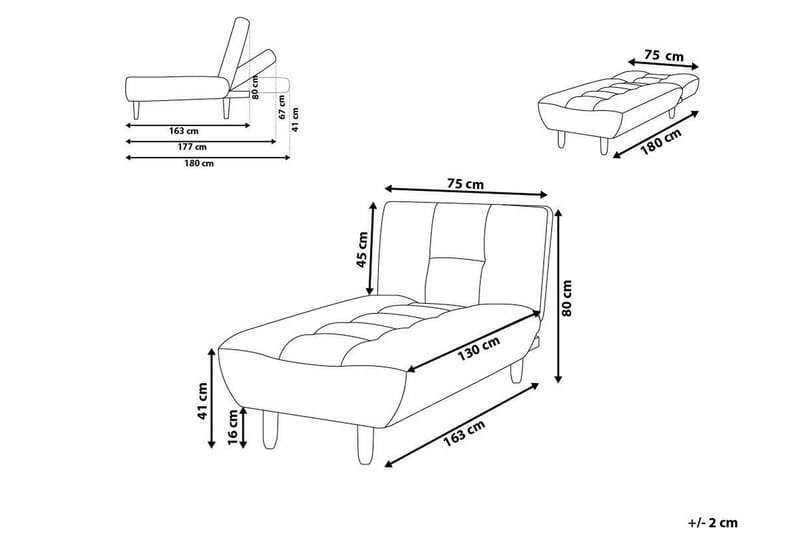 80 cm
67 cm
41 cm
163 cm
177 cm
180 cm

75 cm
180 cm

75 cm
45 cm
80 cm
130 cm
41 cm
16 cm
163 cm

+/- 2 cm