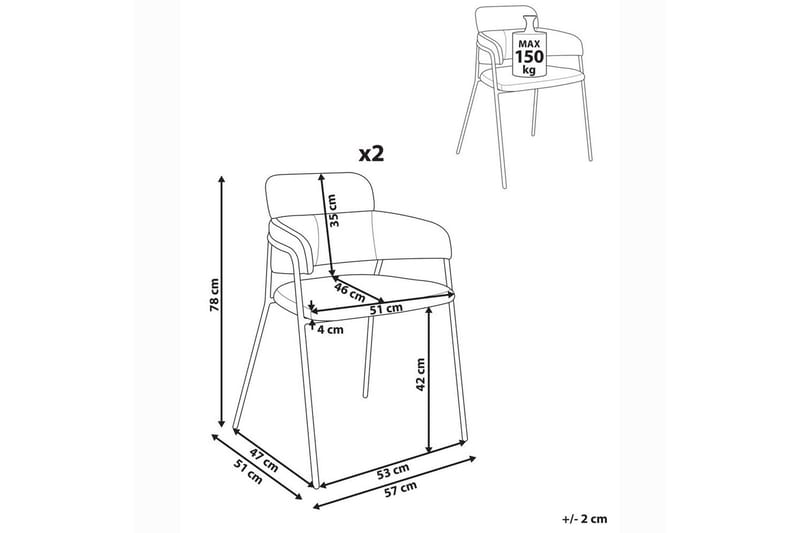 MAX
150
kg

x2

78 cm

35 cm

46 cm

51 cm

4 cm

42 cm

47 cm

51 cm

53 cm

57 cm

+/- 2 cm