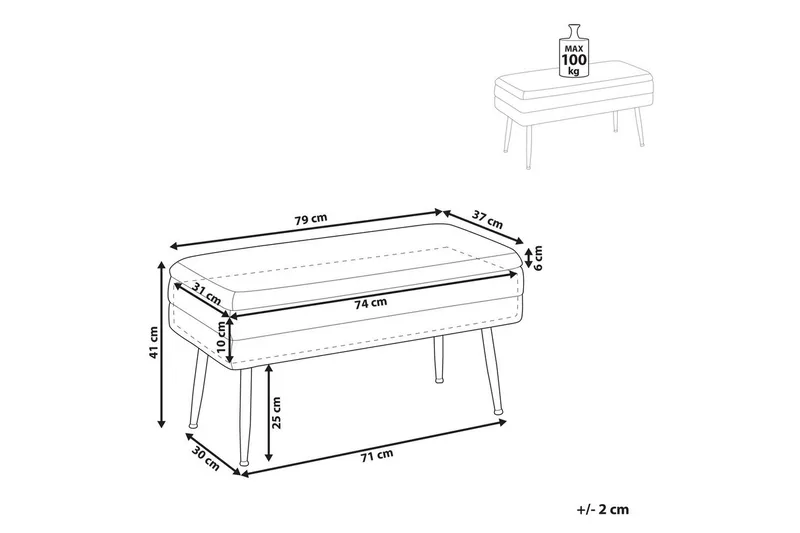 MAX
100
kg

79 cm
37 cm
6 cm
31 cm
74 cm
10 cm
41 cm
25 cm
30 cm
71 cm

+/- 2 cm