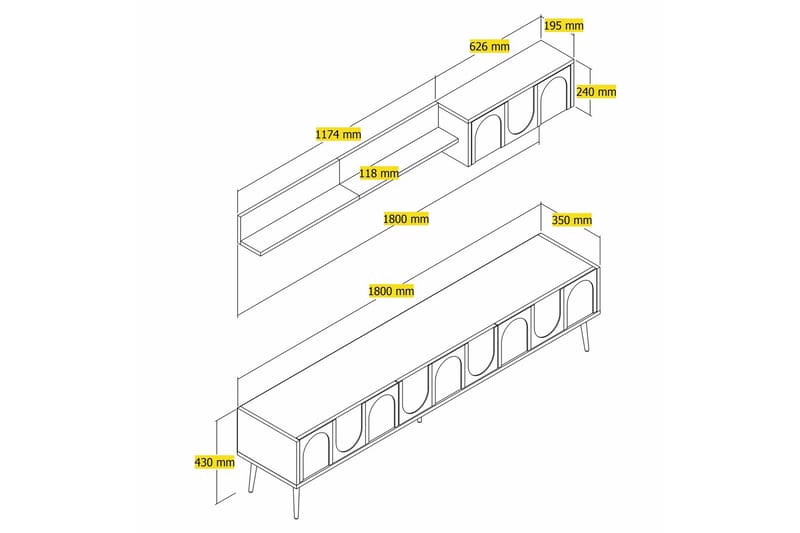 195 mm
626 mm
240 mm
1174 mm
118 mm
1800 mm
350 mm
1800 mm
430 mm