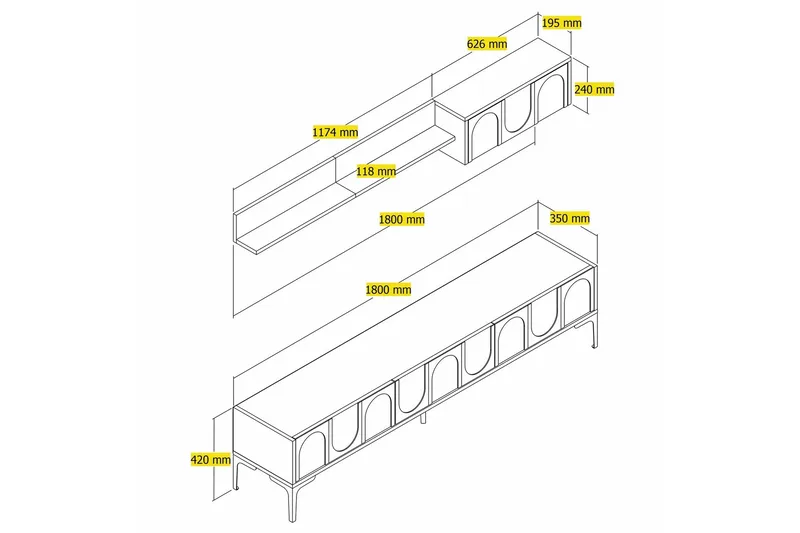 195 mm
626 mm
240 mm
1174 mm
118 mm
1800 mm
350 mm
1800 mm
420 mm