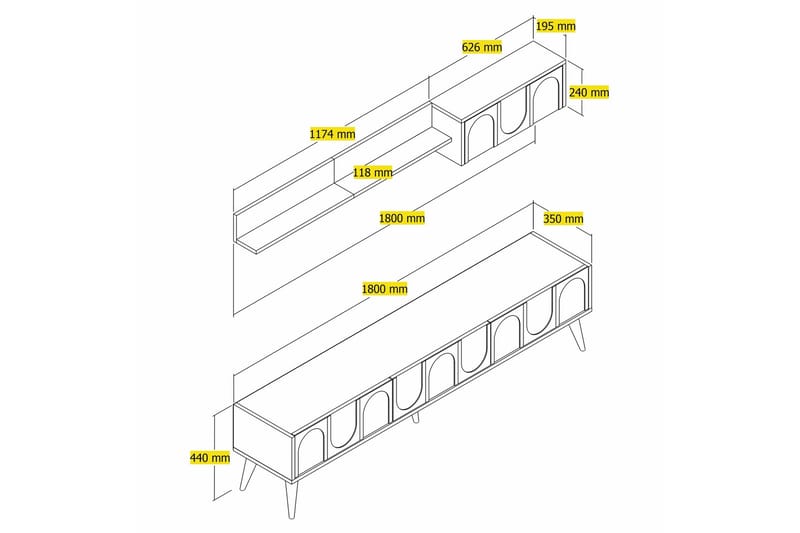 195 mm
626 mm
240 mm
1174 mm
118 mm
1800 mm
350 mm
1800 mm
440 mm