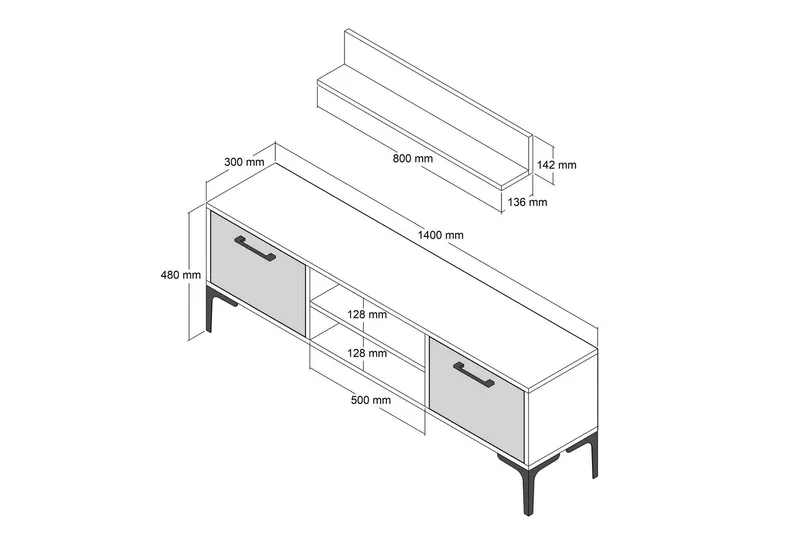 800 mm
142 mm
136 mm
300 mm
1400 mm
480 mm
128 mm
128 mm
500 mm