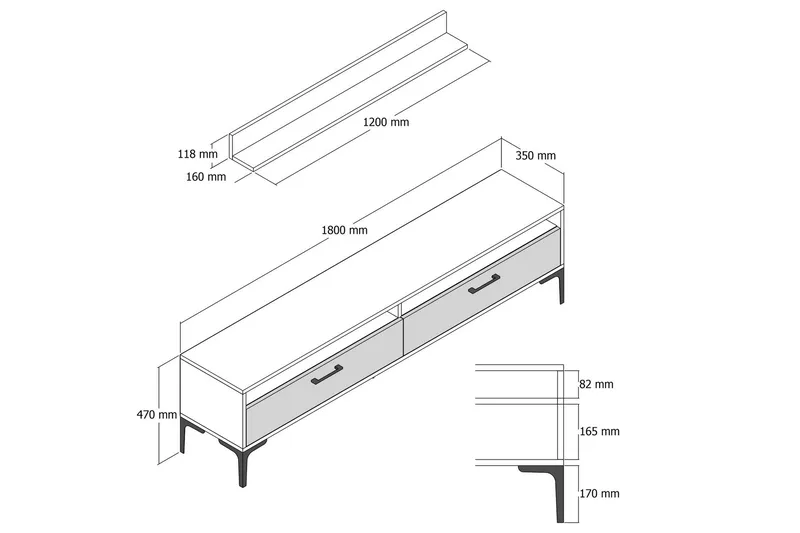 1200 mm
118 mm
160 mm
350 mm
1800 mm
470 mm
82 mm
165 mm
170 mm