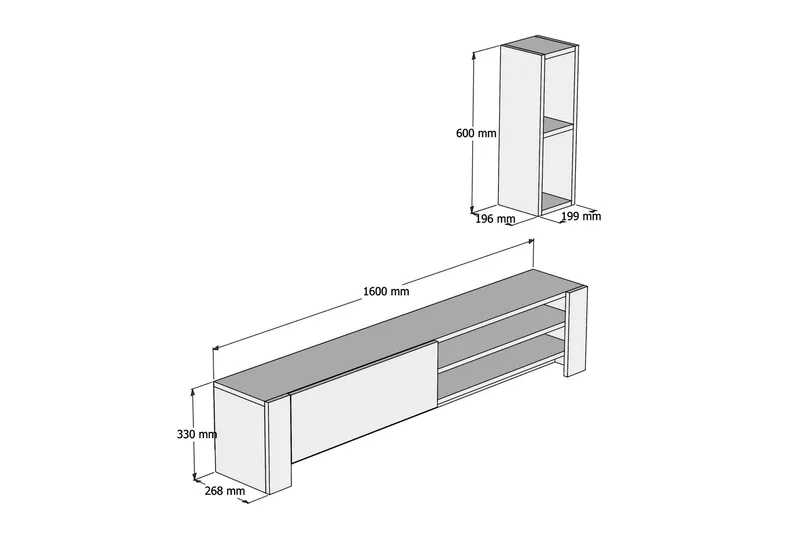 600 mm
196 mm
199 mm
1600 mm
330 mm
268 mm