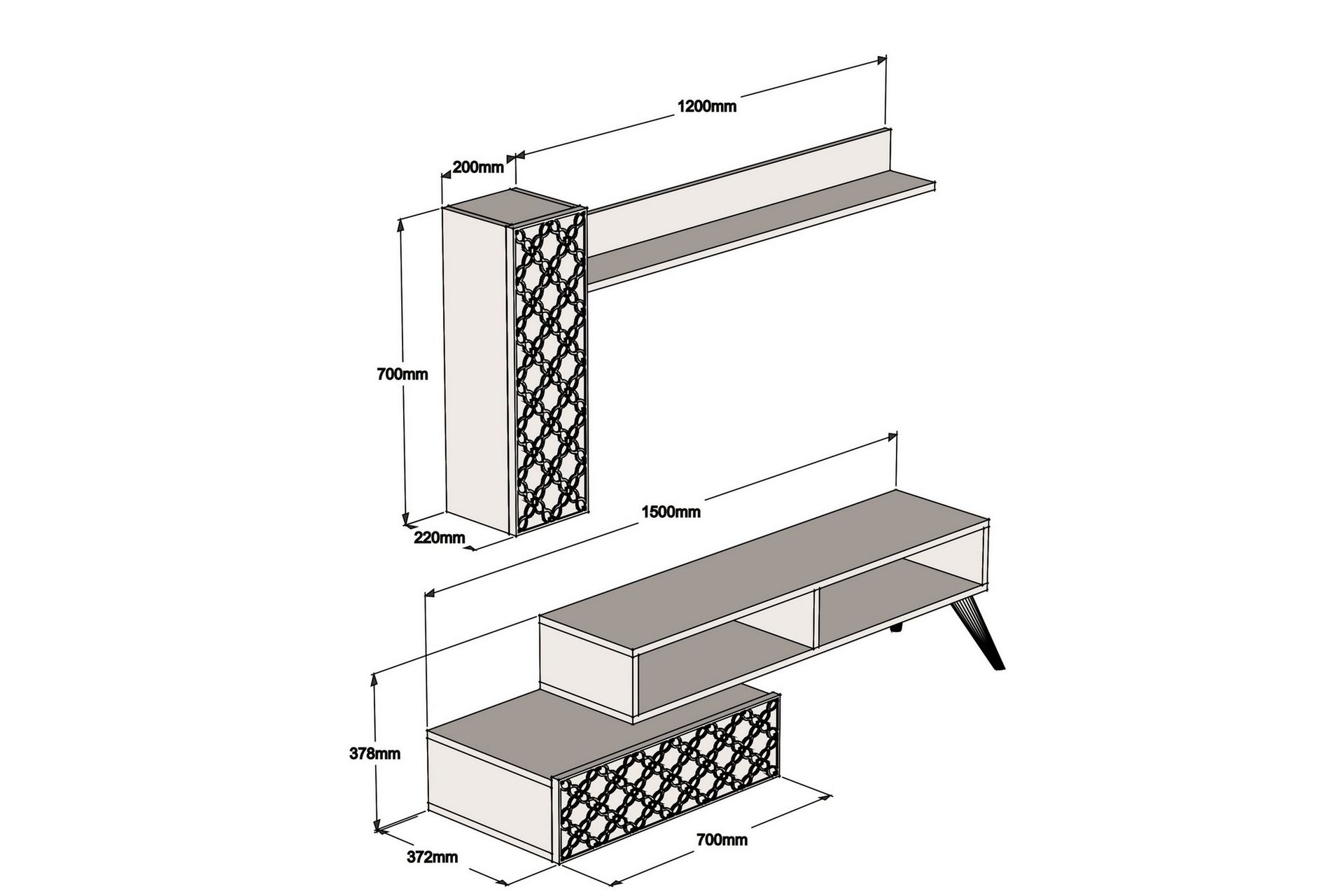 1200mm

200mm

700mm

220mm

1500mm

378mm

372mm

700mm