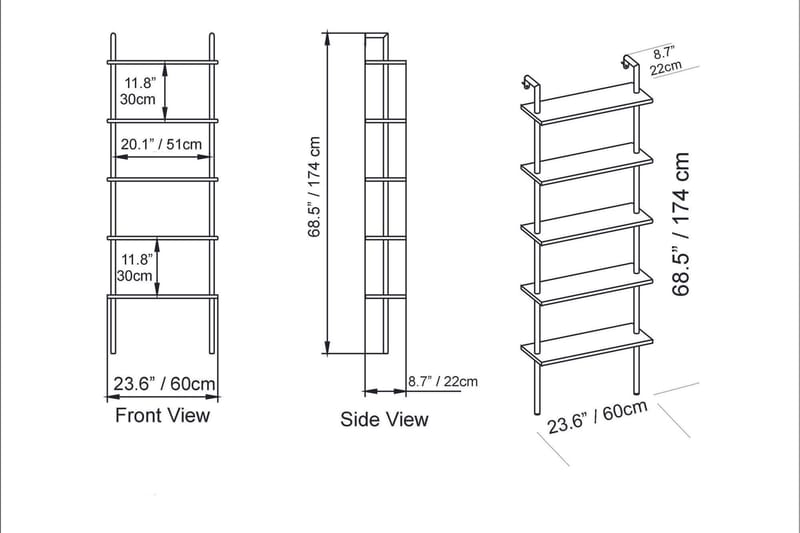 11.8"
30cm

20.1" / 51cm

11.8"
30cm

23.6" / 60cm

Front View

68.5" / 174 cm

8.7" / 22cm

Side View

8.7"
22cm

68.5" / 174 cm

23.6" / 60cm