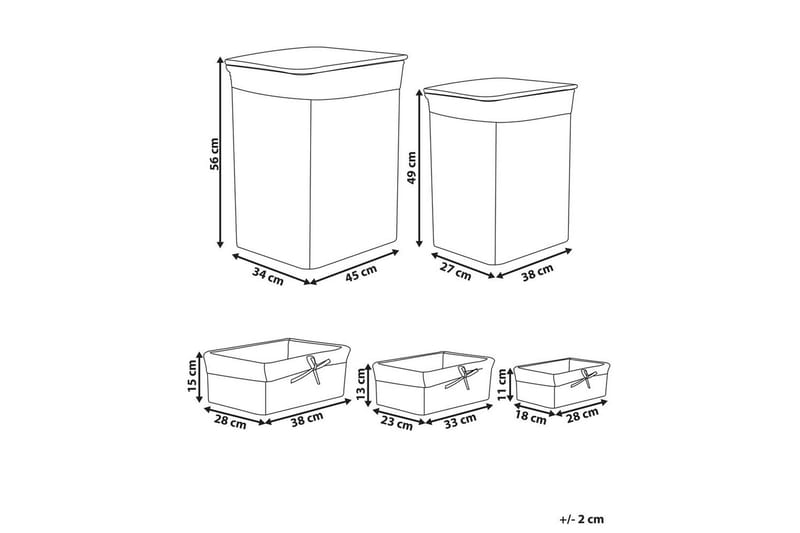 56 cm
34 cm
45 cm
49 cm
27 cm
38 cm
15 cm
28 cm
38 cm
13 cm
23 cm
33 cm
11 cm
18 cm
28 cm
+/- 2 cm