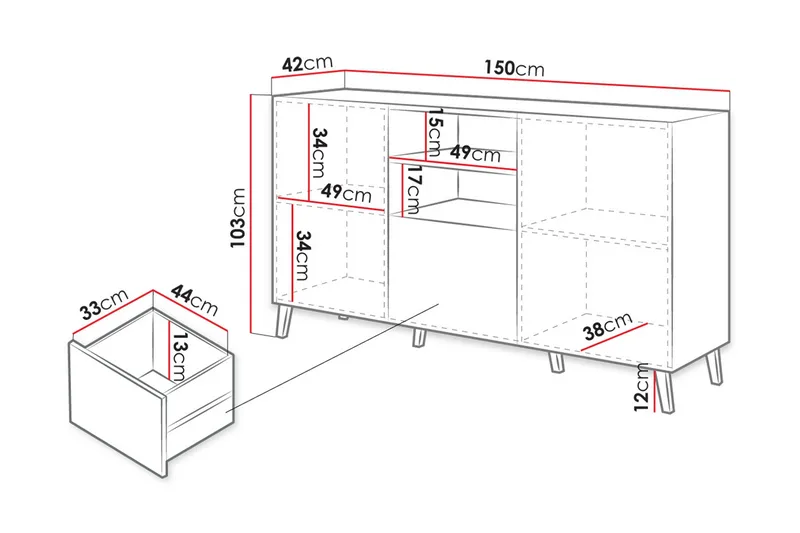 42cm
150cm
103cm
34cm
49cm
34cm
15cm
49cm
17cm
38cm
12cm
33cm
44cm
13cm