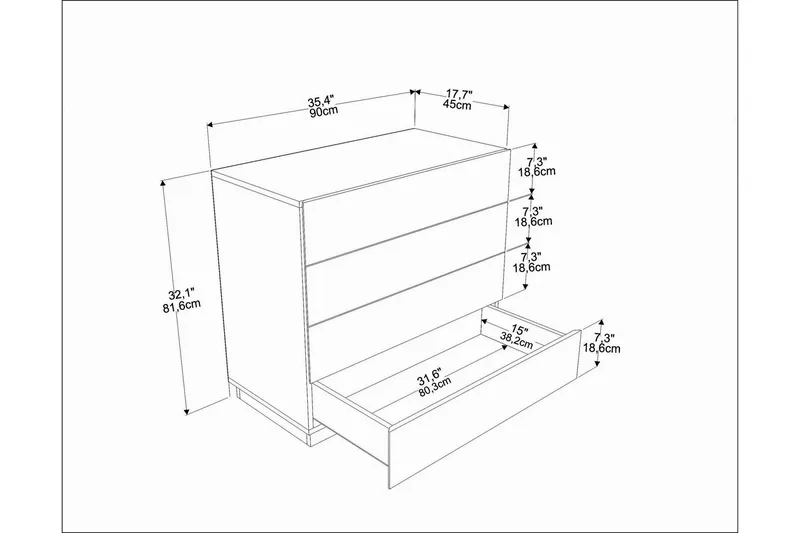 35,4"
90cm

17,7"
45cm

7,3"
18,6cm

7,3"
18,6cm

7,3"
18,6cm

32,1"
81,6cm

15"
38,2cm

7,3"
18,6cm

31,6"
80,3cm